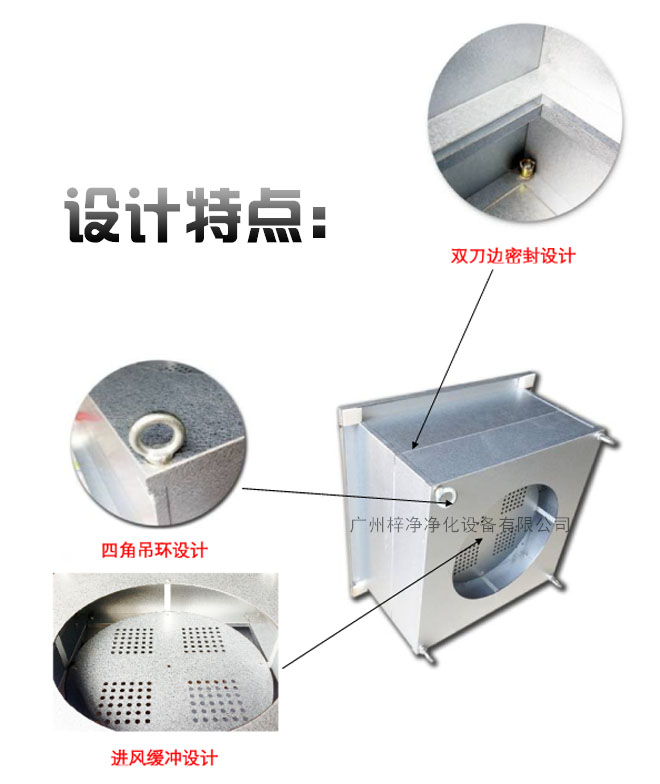 设计特点：

双刀边密封设计

四角吊环设计

广州梓净净化设备有限公司

进风缓冲设计